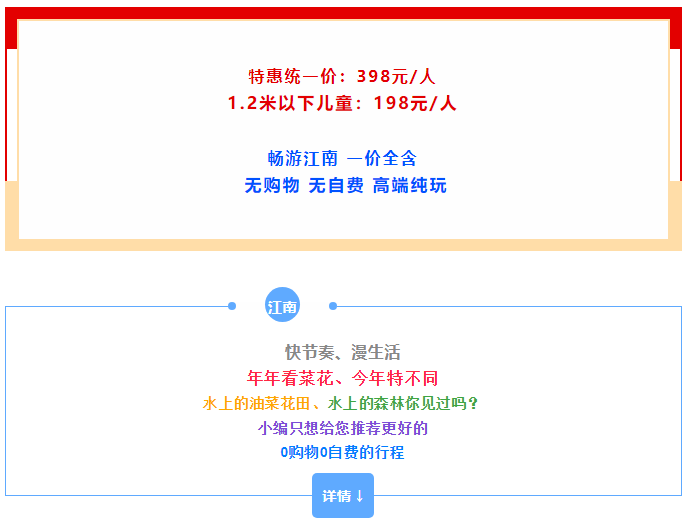 特惠统一价：398元/人
1.2米以下儿童：198元/人

畅游江南 一价全含
无购物 无自费 高端纯玩

江南

快节奏、漫生活
年年看菜花、今年特不同
水上的油菜花田、水上的森林你见过吗？
小编只想给您推荐更好的
0购物0自费的行程

详情↓